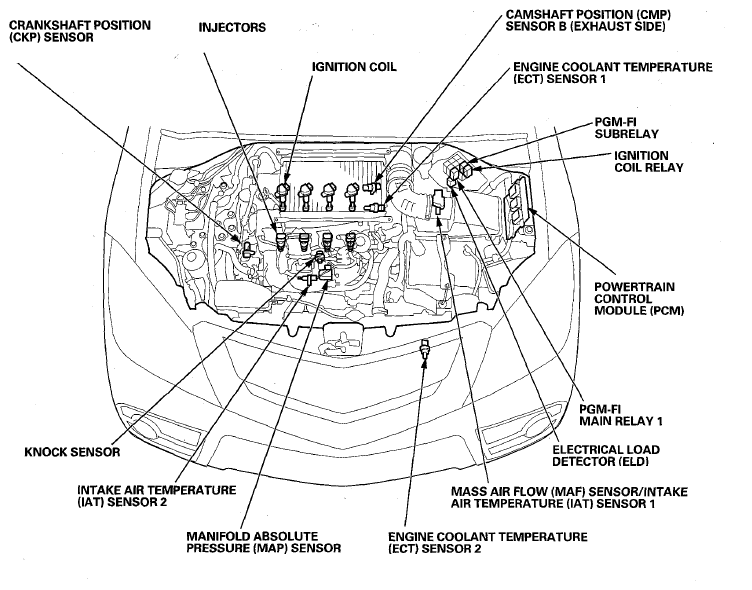 CRANKSHAFT POSITION (CKP) SENSOR

INJECTORS

IGNITION COIL

CAMSHAFT POSITION (CMP) SENSOR B (EXHAUST SIDE)

ENGINE COOLANT TEMPERATURE (ECT) SENSOR 1

PGM-FI SUBRELAY

IGNITION COIL RELAY

POWERTRAIN CONTROL MODULE (PCM)

PGM-FI MAIN RELAY 1

ELECTRICAL LOAD DETECTOR (ELD)

MASS AIR FLOW (MAF) SENSOR/INTAKE AIR TEMPERATURE (IAT) SENSOR 1

ENGINE COOLANT TEMPERATURE (ECT) SENSOR 2

MANIFOLD ABSOLUTE PRESSURE (MAP) SENSOR

INTAKE AIR TEMPERATURE (IAT) SENSOR 2

KNOCK SENSOR