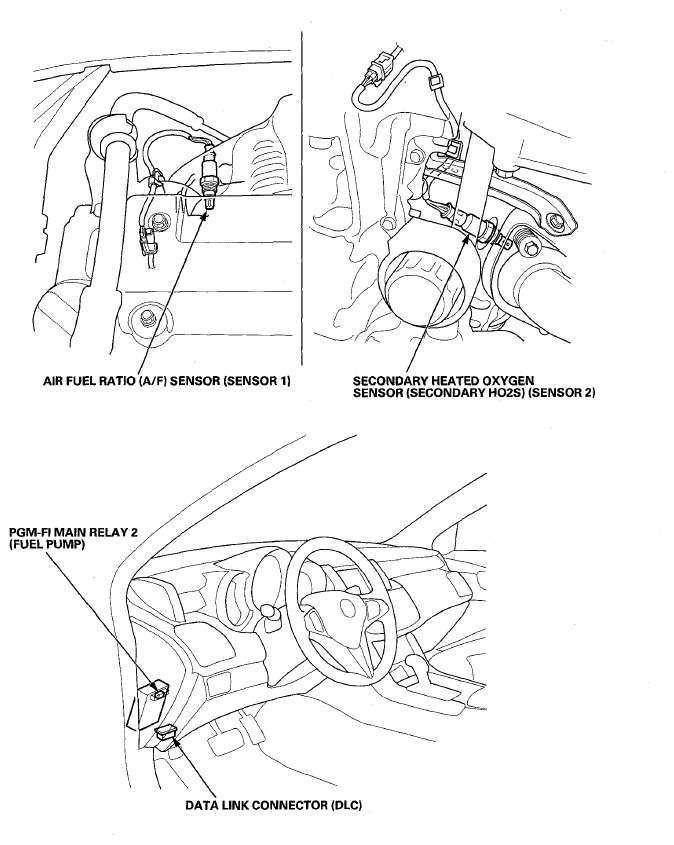 AIR FUEL RATIO (A/F) SENSOR (SENSOR 1)

SECONDARY HEATED OXYGEN SENSOR (SECONDARY HO2S) (SENSOR 2)

PGM-FI MAIN RELAY 2 (FUEL PUMP)

DATA LINK CONNECTOR (DLC)