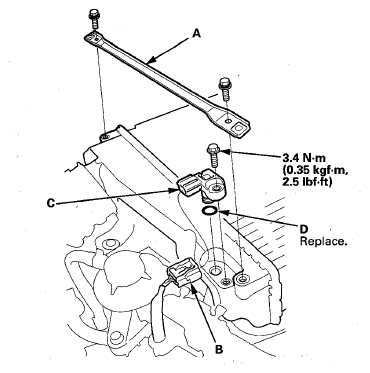 A

3.4 N·m
(0.35 kgf·m,
2.5 lbf·ft)

C

D
Replace.

B