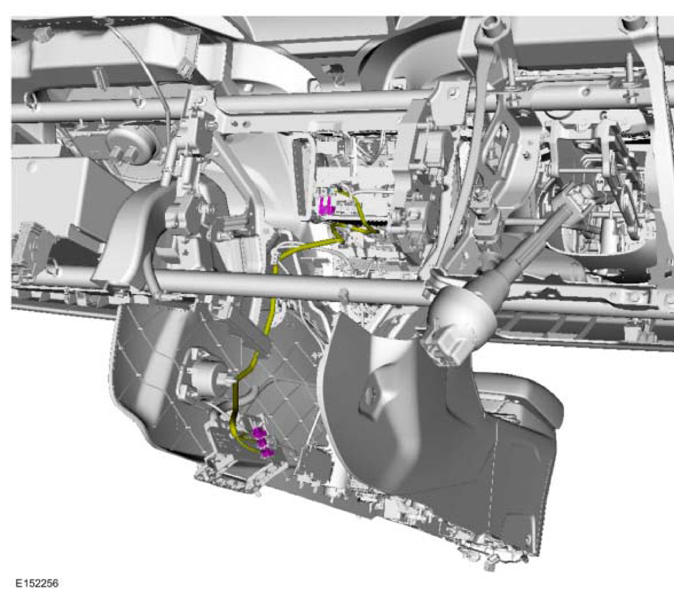 E152256