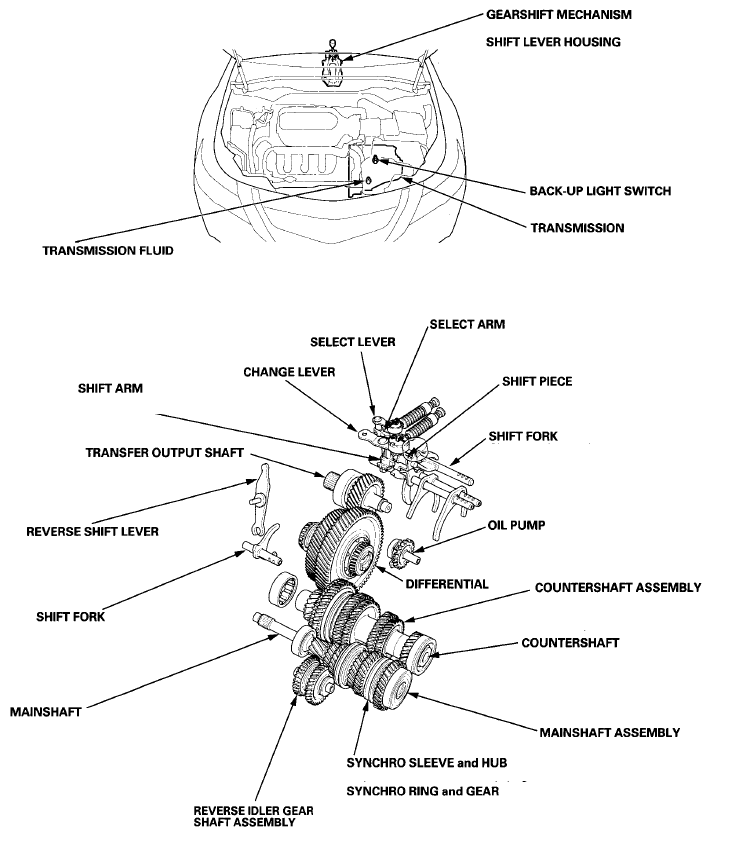 GEARSHIFT MECHANISM

SHIFT LEVER HOUSING

BACK-UP LIGHT SWITCH

TRANSMISSION

TRANSMISSION FLUID

SELECT ARM

SELECT LEVER

CHANGE LEVER

SHIFT PIECE

SHIFT ARM

SHIFT FORK

TRANSFER OUTPUT SHAFT

REVERSE SHIFT LEVER

OIL PUMP

DIFFERENTIAL

COUNTERSHAFT ASSEMBLY

SHIFT FORK

COUNTERSHAFT

MAINSHAFT

MAINSHAFT ASSEMBLY

SYNCHRO SLEEVE and HUB

SYNCHRO RING and GEAR

REVERSE IDLER GEAR SHAFT ASSEMBLY