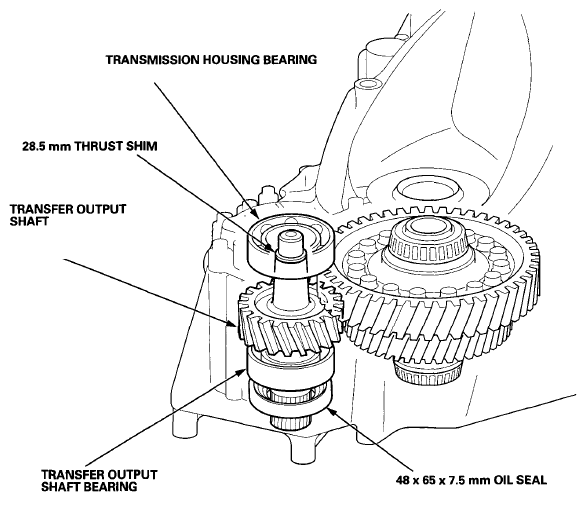 TRANSMISSION HOUSING BEARING

28.5 mm THRUST SHIM

TRANSFER OUTPUT SHAFT

TRANSFER OUTPUT SHAFT BEARING

48 x 65 x 7.5 mm OIL SEAL