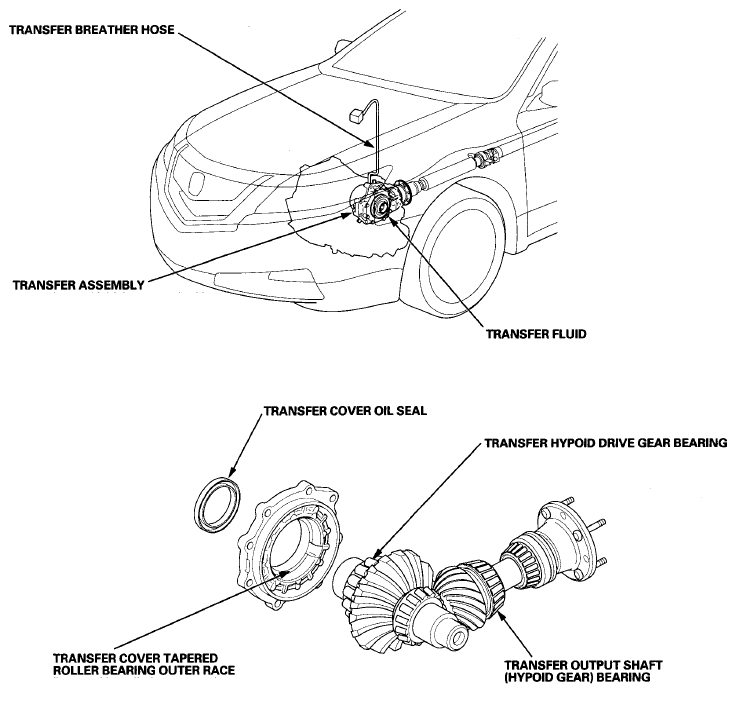 TRANSFER BREATHER HOSE

TRANSFER ASSEMBLY

TRANSFER FLUID

TRANSFER COVER OIL SEAL

TRANSFER HYPOID DRIVE GEAR BEARING

TRANSFER COVER TAPERED ROLLER BEARING OUTER RACE

TRANSFER OUTPUT SHAFT (HYPOID GEAR) BEARING