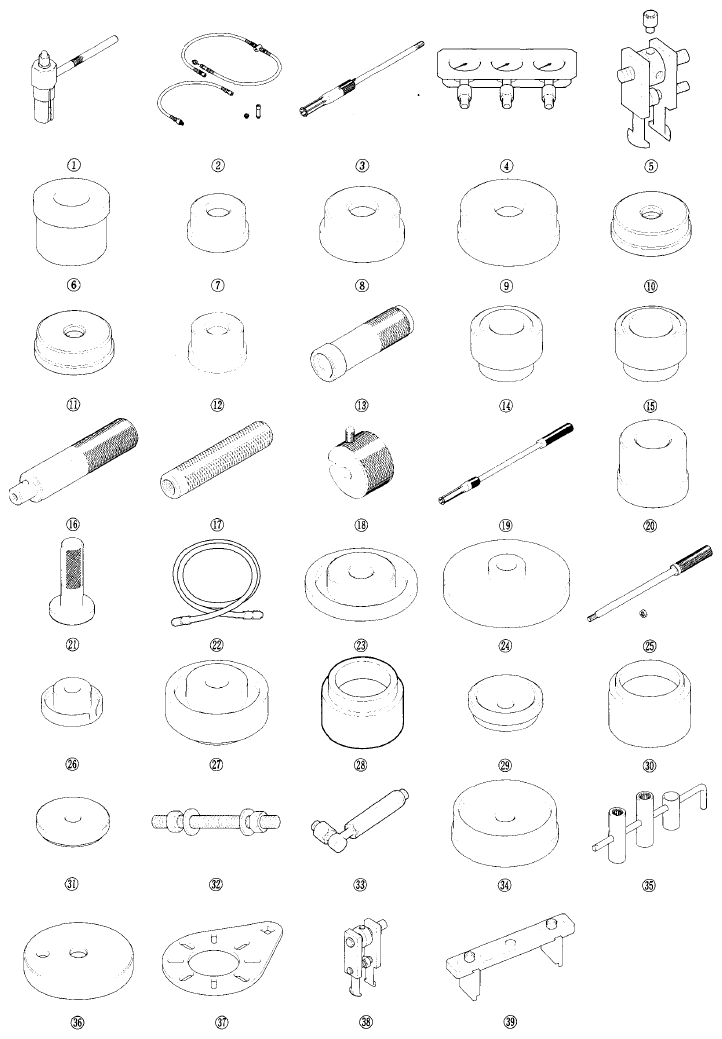 ①
②
③
④
⑤
⑥
⑦
⑧
⑨
⑩
⑪
⑫
⑬
⑭
⑮
⑯
⑰
⑱
⑲
⑳
㉑
㉒
㉓
㉔
㉕
㉖
㉗
㉘
㉙
㉚
㉛
㉜
㉝
㉞
㉟
㊱
㊲
㊳
㊴