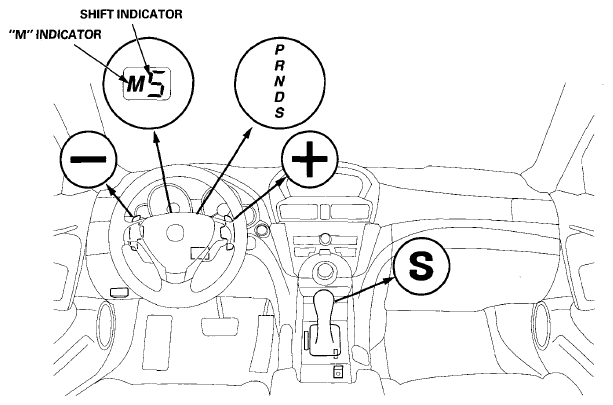 SHIFT INDICATOR
"M" INDICATOR
M 5
P
R
N
D
S
−
+
S