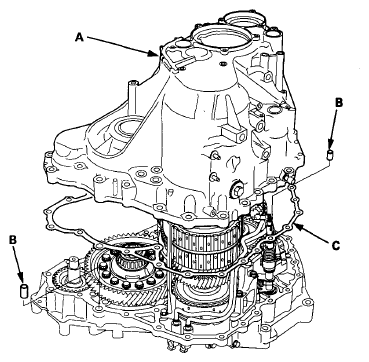 A
B
B
C