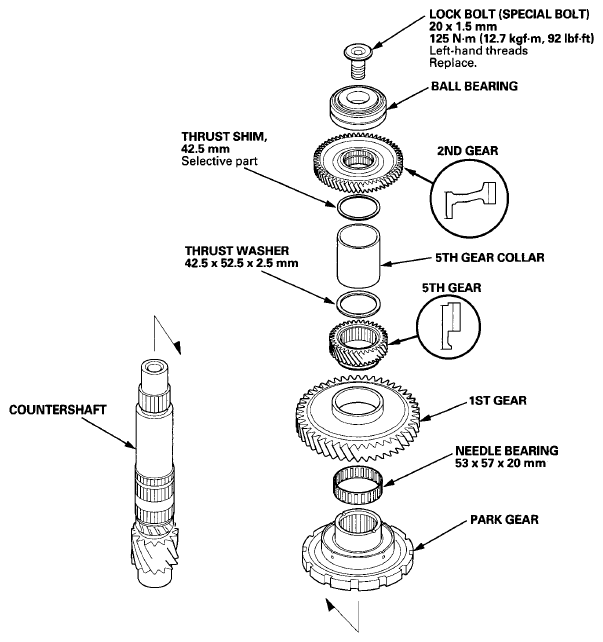 LOCK BOLT (SPECIAL BOLT)
20 x 1.5 mm
125 N·m (12.7 kgf·m, 92 lbf·ft)
Left-hand threads
Replace.

BALL BEARING

THRUST SHIM,
42.5 mm
Selective part

2ND GEAR

THRUST WASHER
42.5 x 52.5 x 2.5 mm

5TH GEAR COLLAR

5TH GEAR

COUNTERSHAFT

1ST GEAR

NEEDLE BEARING
53 x 57 x 20 mm

PARK GEAR