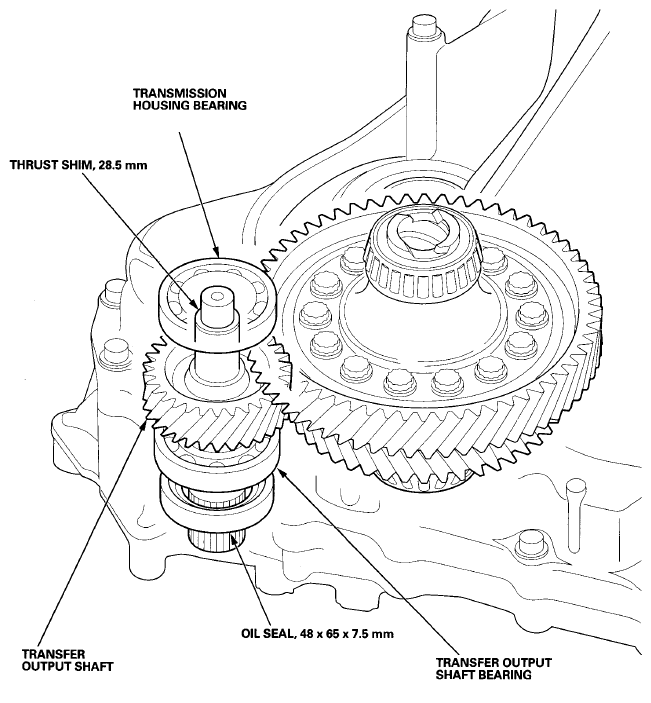 TRANSMISSION HOUSING BEARING

THRUST SHIM, 28.5 mm

TRANSFER OUTPUT SHAFT

OIL SEAL, 48 x 65 x 7.5 mm

TRANSFER OUTPUT SHAFT BEARING