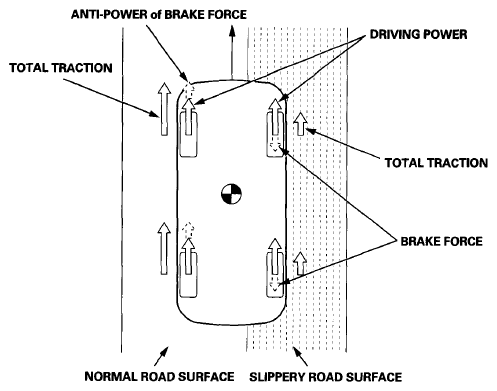 ANTI-POWER of BRAKE FORCE

DRIVING POWER

TOTAL TRACTION

TOTAL TRACTION

BRAKE FORCE

NORMAL ROAD SURFACE

SLIPPERY ROAD SURFACE