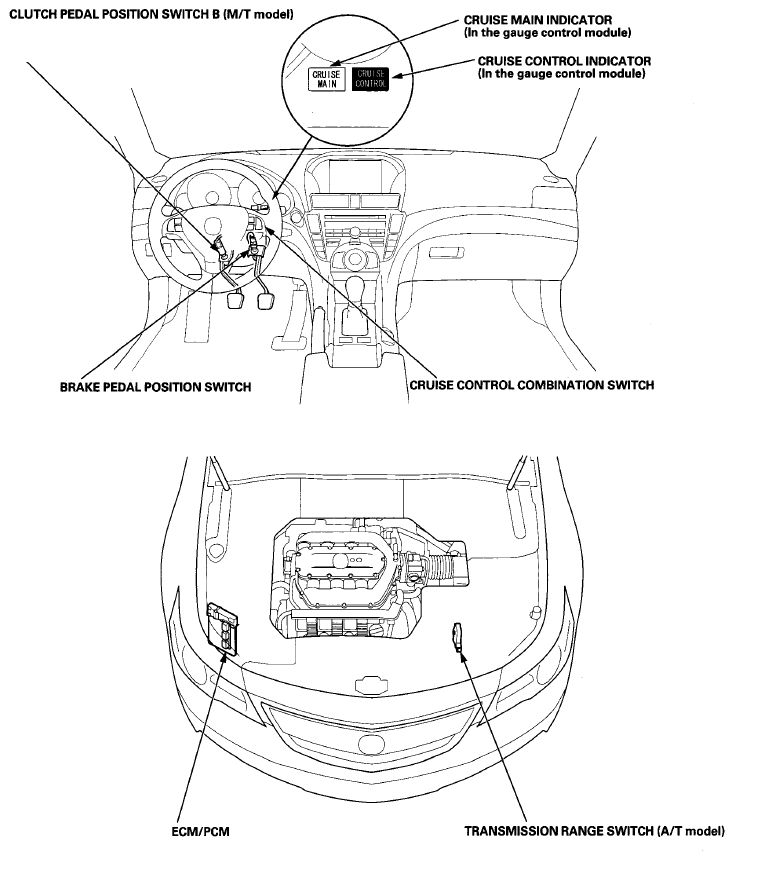 CLUTCH PEDAL POSITION SWITCH B (M/T model)

CRUISE MAIN INDICATOR
(In the gauge control module)

CRUISE CONTROL INDICATOR
(In the gauge control module)

CRUISE MAIN

CRUISE CONTROL

BRAKE PEDAL POSITION SWITCH

CRUISE CONTROL COMBINATION SWITCH

ECM/PCM

TRANSMISSION RANGE SWITCH (A/T model)