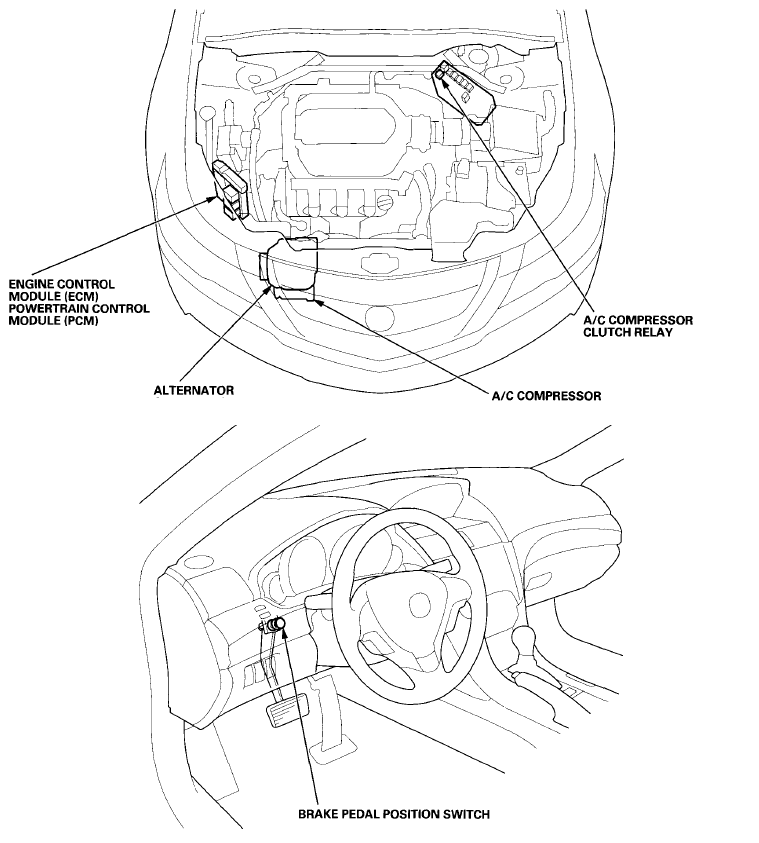 ENGINE CONTROL MODULE (ECM) POWERTRAIN CONTROL MODULE (PCM)

A/C COMPRESSOR CLUTCH RELAY

ALTERNATOR

A/C COMPRESSOR

BRAKE PEDAL POSITION SWITCH