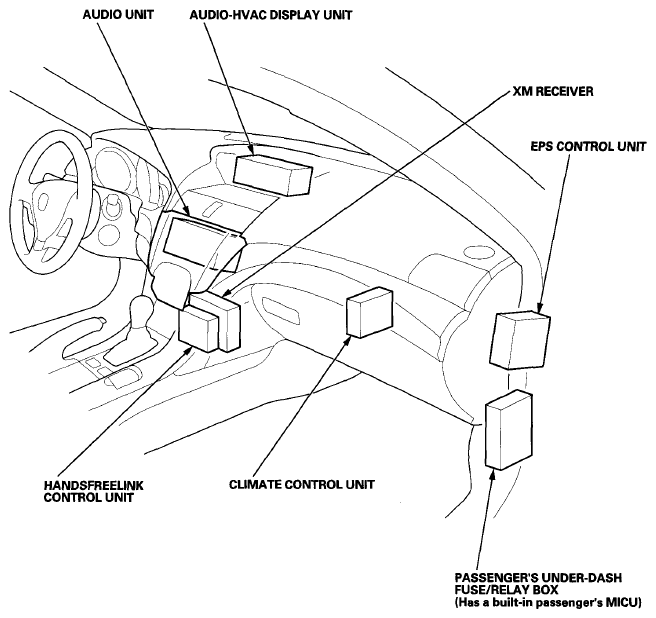 AUDIO UNIT

AUDIO-HVAC DISPLAY UNIT

XM RECEIVER

EPS CONTROL UNIT

HANDSFREELINK CONTROL UNIT

CLIMATE CONTROL UNIT

PASSENGER'S UNDER-DASH FUSE/RELAY BOX (Has a built-in passenger's MICU)