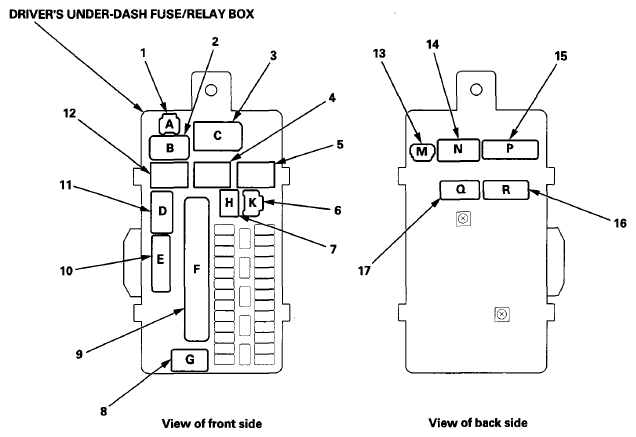 DRIVER'S UNDER-DASH FUSE/RELAY BOX

1
2
3
4
5
6
7
8
9
10
11
12

A
B
C
D
E
F
G
H
K

View of front side

13
14
15
16
17

M
N
P
Q
R

View of back side