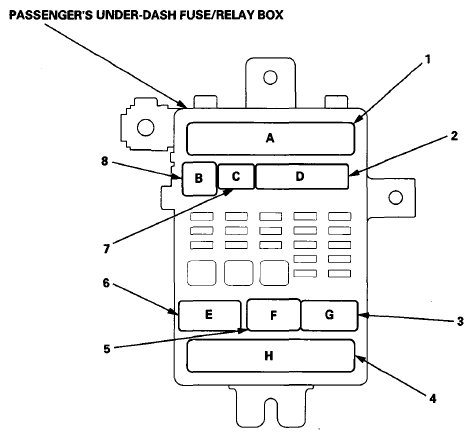 PASSENGER'S UNDER-DASH FUSE/RELAY BOX

1

A

2

8

B

C

D

7

6

E

F

G

3

5

H

4