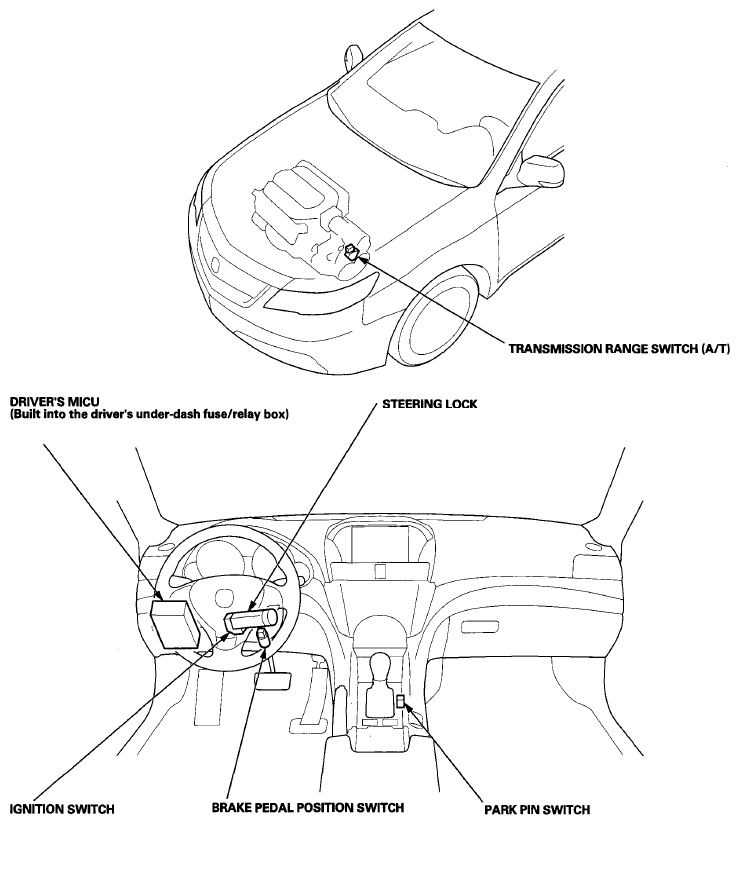 TRANSMISSION RANGE SWITCH (A/T)

DRIVER'S MICU
(Built into the driver's under-dash fuse/relay box)

STEERING LOCK

IGNITION SWITCH

BRAKE PEDAL POSITION SWITCH

PARK PIN SWITCH