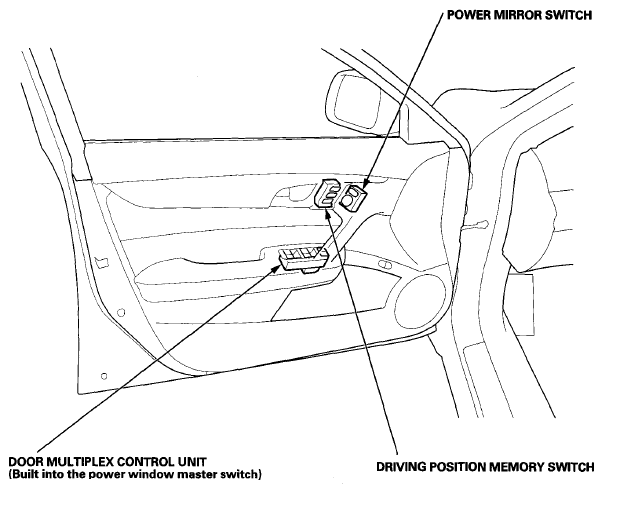 POWER MIRROR SWITCH

DOOR MULTIPLEX CONTROL UNIT
(Built into the power window master switch)

DRIVING POSITION MEMORY SWITCH