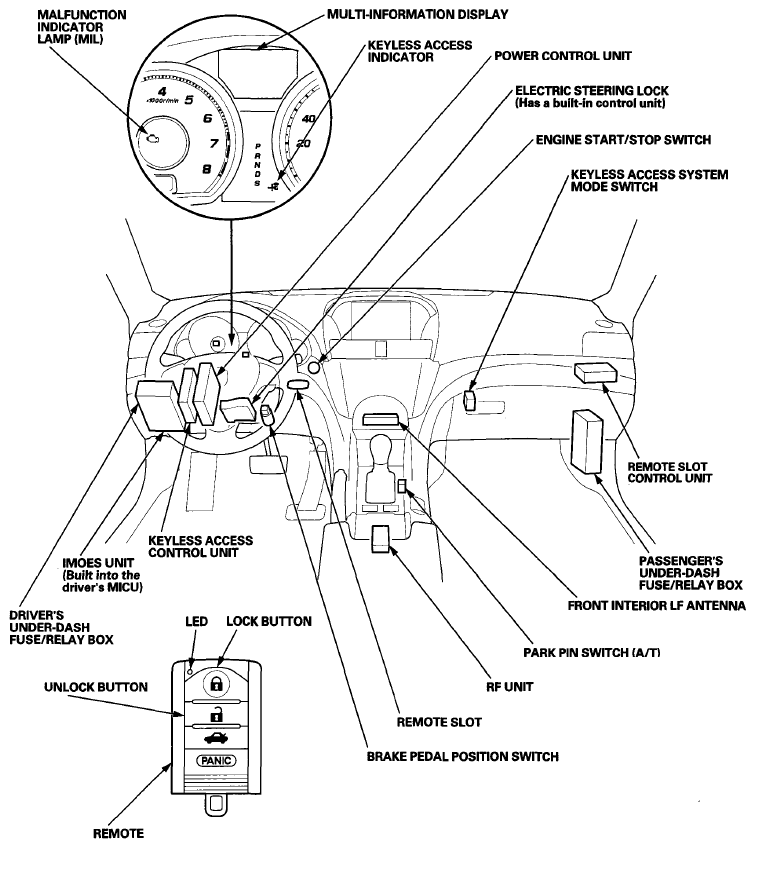 MALFUNCTION INDICATOR LAMP (MIL)

MULTI-INFORMATION DISPLAY

KEYLESS ACCESS INDICATOR

POWER CONTROL UNIT

ELECTRIC STEERING LOCK (Has a built-in control unit)

ENGINE START/STOP SWITCH

KEYLESS ACCESS SYSTEM MODE SWITCH

4
x1000r/min
5
6
7
8

P
R
N
D
S

40
20

REMOTE SLOT CONTROL UNIT

PASSENGER'S UNDER-DASH FUSE/RELAY BOX

FRONT INTERIOR LF ANTENNA

PARK PIN SWITCH (A/T)

RF UNIT

REMOTE SLOT

BRAKE PEDAL POSITION SWITCH

KEYLESS ACCESS CONTROL UNIT

IMOES UNIT (Built into the driver's MICU)

DRIVER'S UNDER-DASH FUSE/RELAY BOX

LED

LOCK BUTTON

UNLOCK BUTTON

PANIC

REMOTE