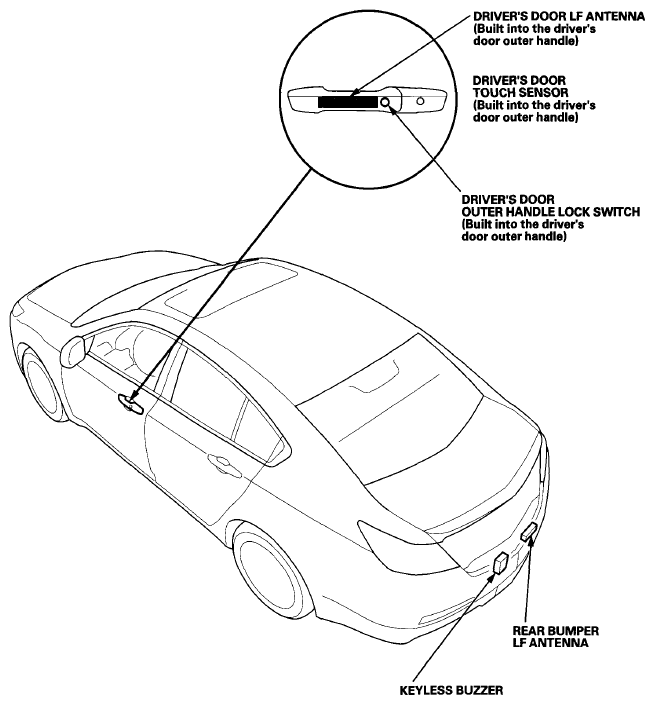 DRIVER'S DOOR LF ANTENNA
(Built into the driver's door outer handle)

DRIVER'S DOOR TOUCH SENSOR
(Built into the driver's door outer handle)

DRIVER'S DOOR OUTER HANDLE LOCK SWITCH
(Built into the driver's door outer handle)

REAR BUMPER LF ANTENNA

KEYLESS BUZZER