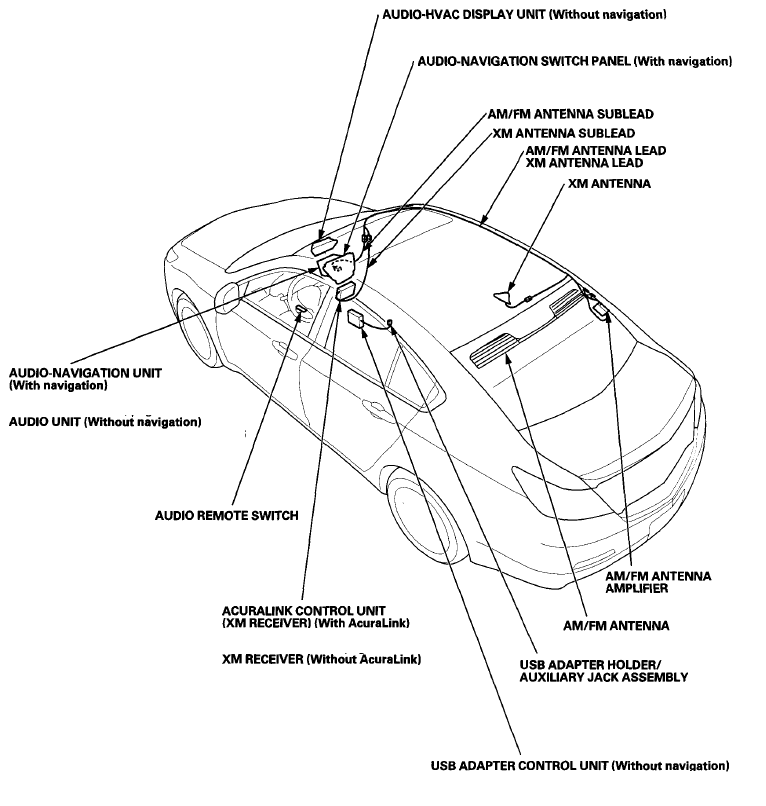 AUDIO-HVAC DISPLAY UNIT (Without navigation)

AUDIO-NAVIGATION SWITCH PANEL (With navigation)

AM/FM ANTENNA SUBLEAD

XM ANTENNA SUBLEAD

AM/FM ANTENNA LEAD
XM ANTENNA LEAD

XM ANTENNA

AUDIO-NAVIGATION UNIT
(With navigation)

AUDIO UNIT (Without navigation)

AUDIO REMOTE SWITCH

ACURALINK CONTROL UNIT
(XM RECEIVER) (With AcuraLink)

XM RECEIVER (Without AcuraLink)

AM/FM ANTENNA
AMPLIFIER

AM/FM ANTENNA

USB ADAPTER HOLDER/
AUXILIARY JACK ASSEMBLY

USB ADAPTER CONTROL UNIT (Without navigation)