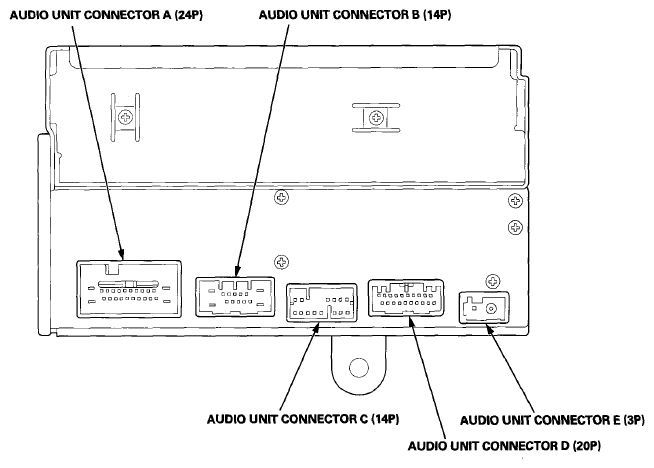 AUDIO UNIT CONNECTOR A (24P)
AUDIO UNIT CONNECTOR B (14P)

AUDIO UNIT CONNECTOR C (14P)
AUDIO UNIT CONNECTOR E (3P)
AUDIO UNIT CONNECTOR D (20P)