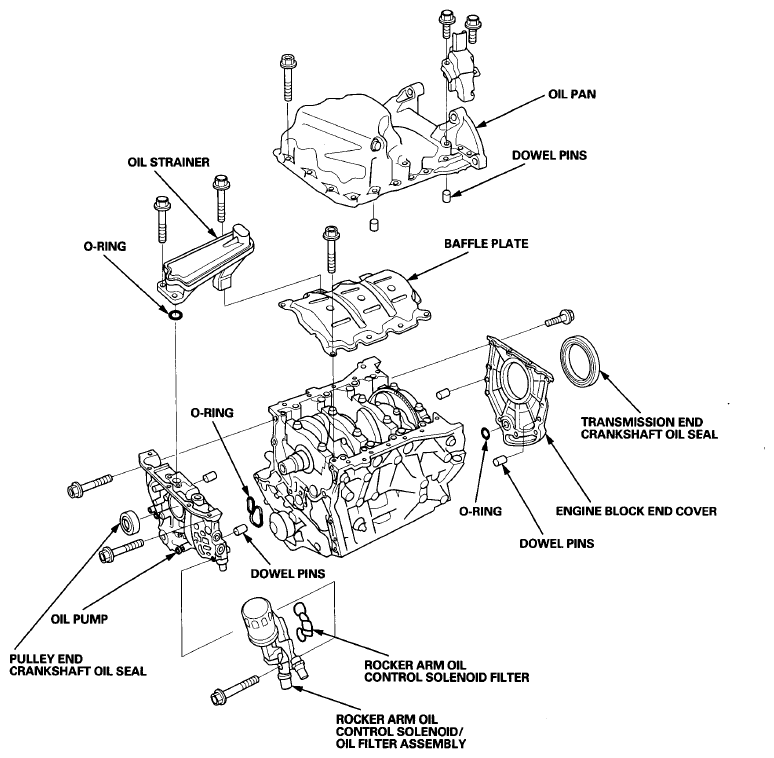 OIL PAN

DOWEL PINS

OIL STRAINER

O-RING

BAFFLE PLATE

O-RING

TRANSMISSION END CRANKSHAFT OIL SEAL

O-RING

ENGINE BLOCK END COVER

DOWEL PINS

DOWEL PINS

OIL PUMP

PULLEY END CRANKSHAFT OIL SEAL

ROCKER ARM OIL CONTROL SOLENOID FILTER

ROCKER ARM OIL CONTROL SOLENOID/ OIL FILTER ASSEMBLY