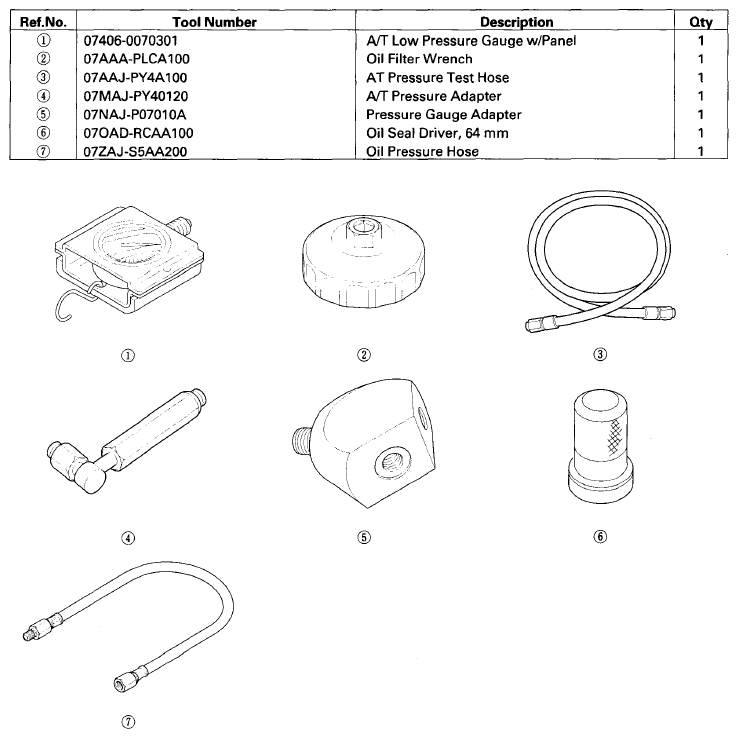 | Ref.No. | Tool Number | Description | Qty |
|---|---|---|---|
| ① | 07406-0070301 | A/T Low Pressure Gauge w/Panel | 1 |
| ② | 07AAA-PLCA100 | Oil Filter Wrench | 1 |
| ③ | 07AAJ-PY4A100 | AT Pressure Test Hose | 1 |
| ④ | 07MAJ-PY40120 | A/T Pressure Adapter | 1 |
| ⑤ | 07NAJ-P07010A | Pressure Gauge Adapter | 1 |
| ⑥ | 07OAD-RCAA100 | Oil Seal Driver, 64 mm | 1 |
| ⑦ | 07ZAJ-S5AA200 | Oil Pressure Hose | 1 |

①

②

③

④

⑤

⑥

⑦