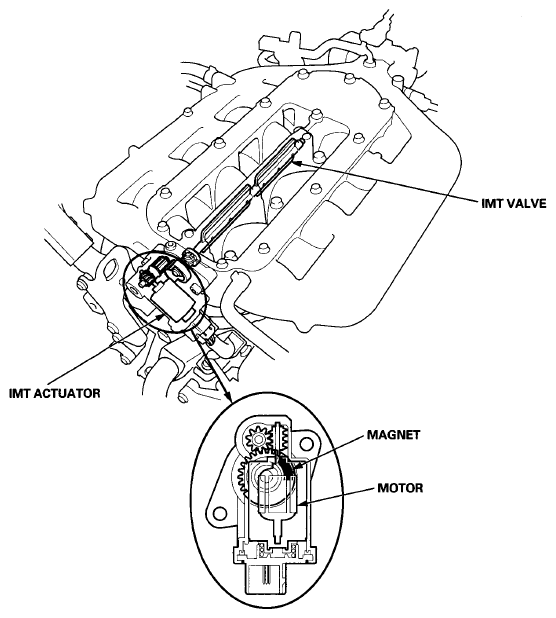 IMT VALVE

IMT ACTUATOR

MAGNET

MOTOR