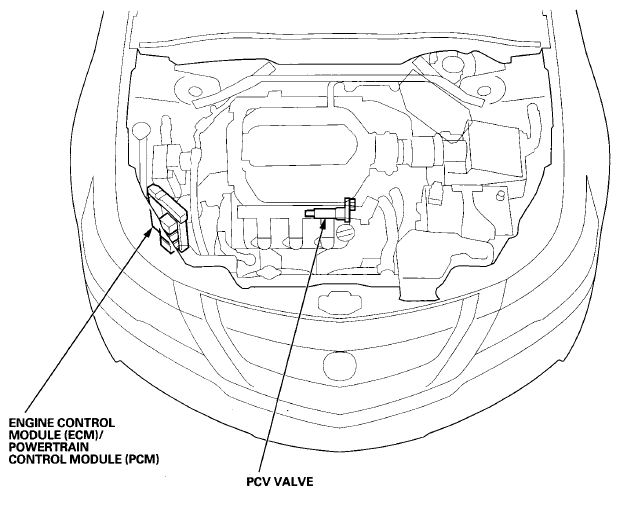 ENGINE CONTROL MODULE (ECM)/ POWERTRAIN CONTROL MODULE (PCM)

PCV VALVE