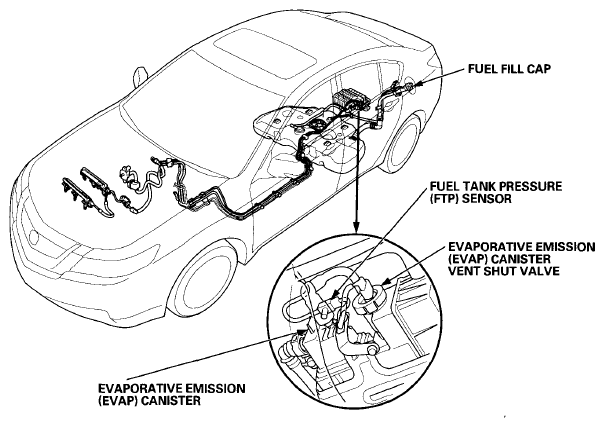 FUEL FILL CAP

FUEL TANK PRESSURE (FTP) SENSOR

EVAPORATIVE EMISSION (EVAP) CANISTER VENT SHUT VALVE

EVAPORATIVE EMISSION (EVAP) CANISTER