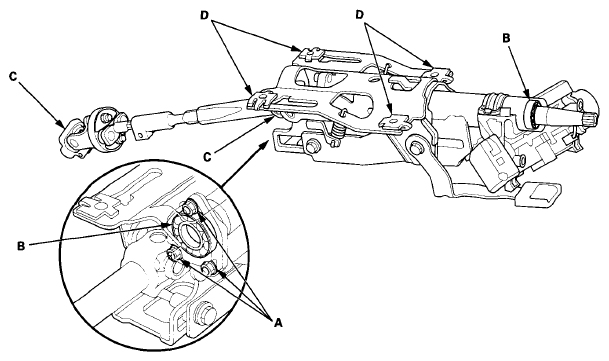 D
D
B
C
C
B
A