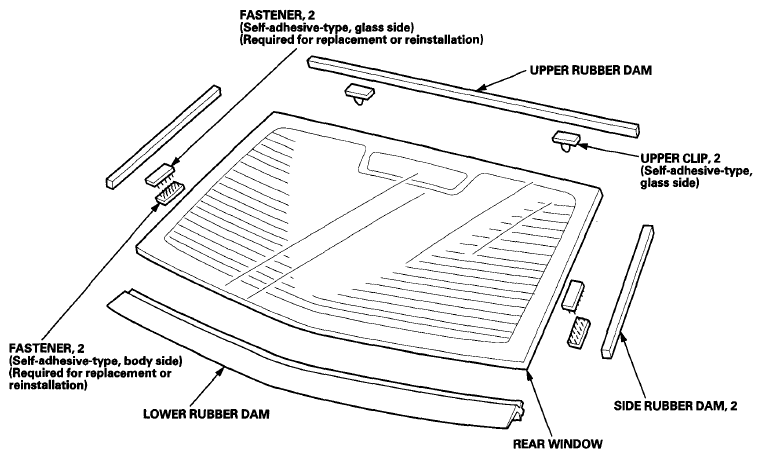 FASTENER, 2
(Self-adhesive-type, glass side)
(Required for replacement or reinstallation)

UPPER RUBBER DAM

UPPER CLIP, 2
(Self-adhesive-type, glass side)

FASTENER, 2
(Self-adhesive-type, body side)
(Required for replacement or reinstallation)

LOWER RUBBER DAM

SIDE RUBBER DAM, 2

REAR WINDOW