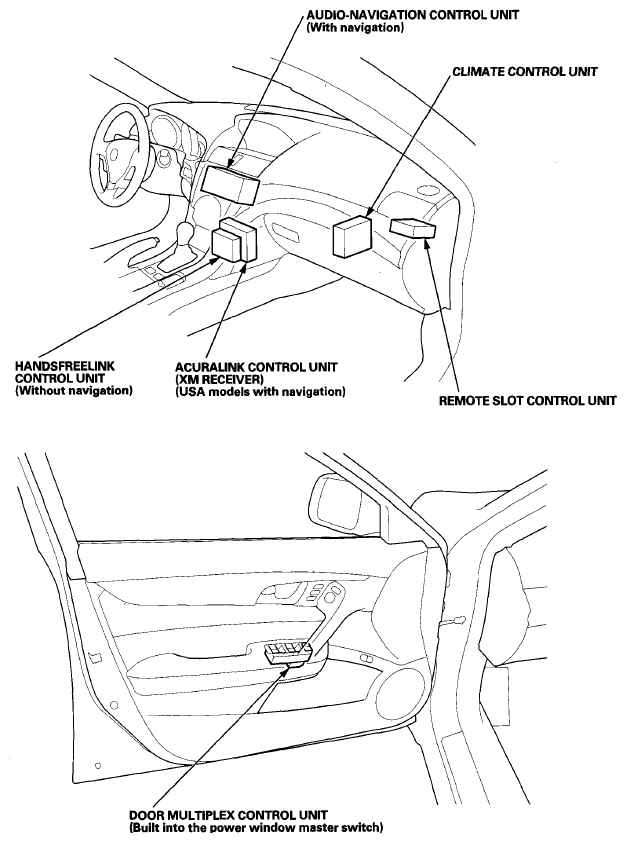 AUDIO-NAVIGATION CONTROL UNIT
(With navigation)

CLIMATE CONTROL UNIT

HANDSFREELINK CONTROL UNIT
(Without navigation)

ACURALINK CONTROL UNIT
(XM RECEIVER)
(USA models with navigation)

REMOTE SLOT CONTROL UNIT

DOOR MULTIPLEX CONTROL UNIT
(Built into the power window master switch)