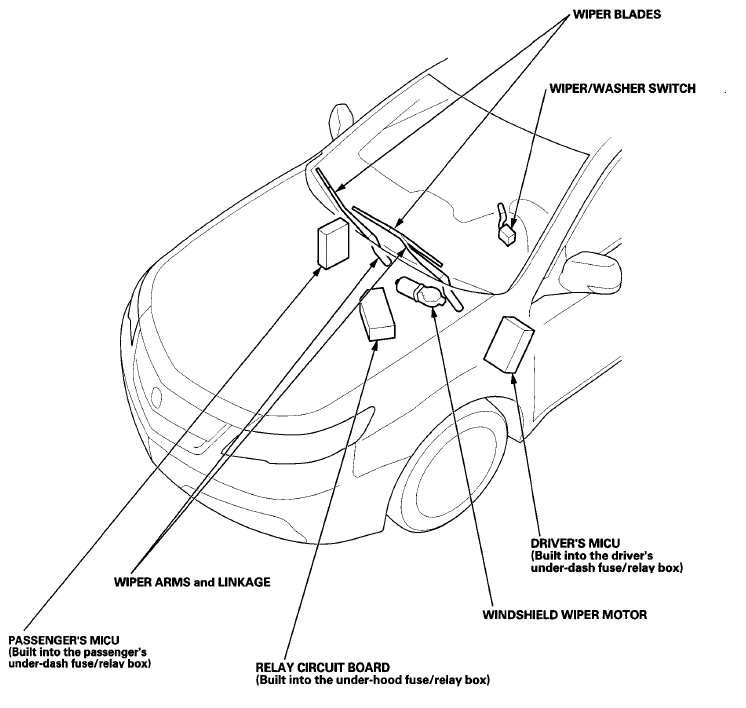 WIPER BLADES

WIPER/WASHER SWITCH

DRIVER'S MICU
(Built into the driver's under-dash fuse/relay box)

WIPER ARMS and LINKAGE

WINDSHIELD WIPER MOTOR

PASSENGER'S MICU
(Built into the passenger's under-dash fuse/relay box)

RELAY CIRCUIT BOARD
(Built into the under-hood fuse/relay box)