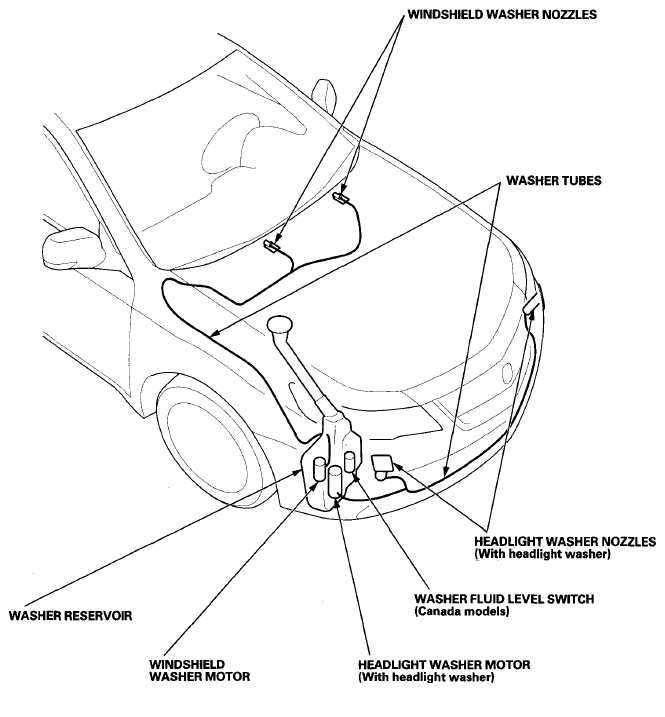 WINDSHIELD WASHER NOZZLES

WASHER TUBES

HEADLIGHT WASHER NOZZLES
(With headlight washer)

WASHER FLUID LEVEL SWITCH
(Canada models)

WASHER RESERVOIR

WINDSHIELD
WASHER MOTOR

HEADLIGHT WASHER MOTOR
(With headlight washer)