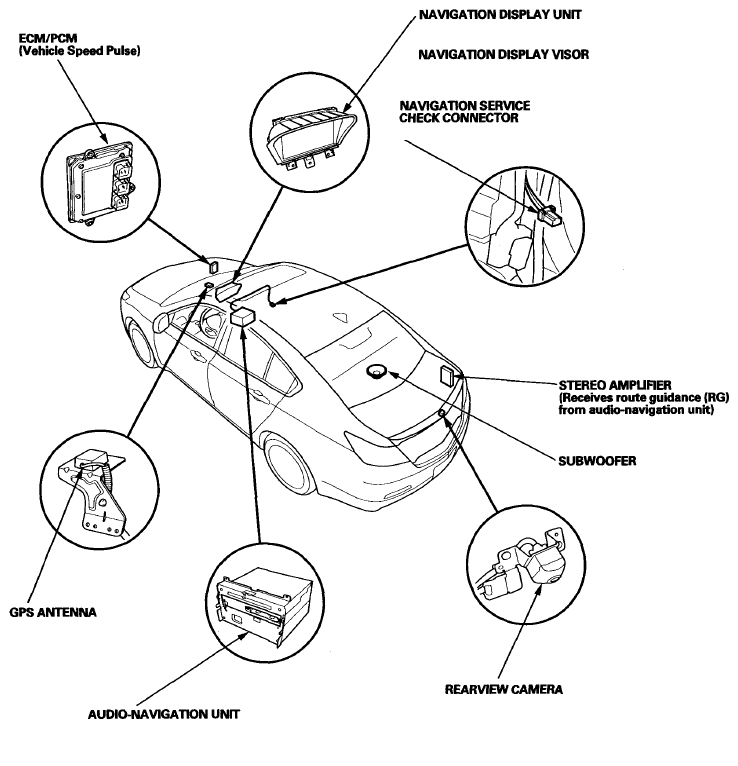 ECM/PCM
(Vehicle Speed Pulse)

NAVIGATION DISPLAY UNIT

NAVIGATION DISPLAY VISOR

NAVIGATION SERVICE CHECK CONNECTOR

STEREO AMPLIFIER
(Receives route guidance (RG) from audio-navigation unit)

SUBWOOFER

GPS ANTENNA

REARVIEW CAMERA

AUDIO-NAVIGATION UNIT