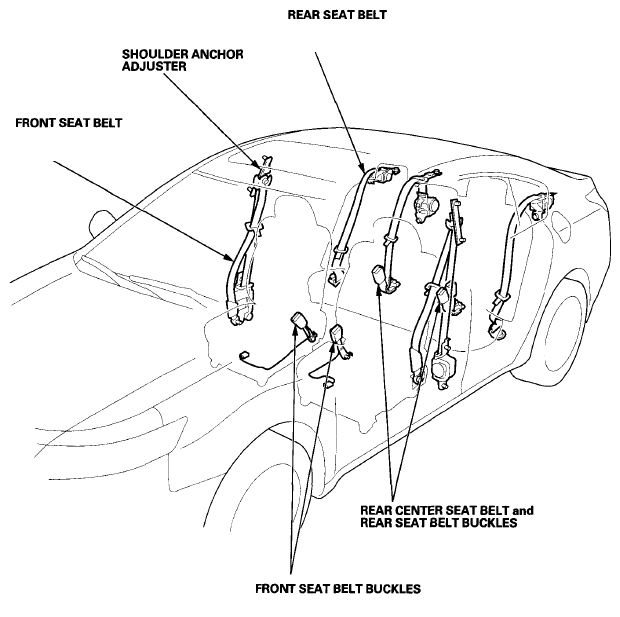 REAR SEAT BELT

SHOULDER ANCHOR ADJUSTER

FRONT SEAT BELT

REAR CENTER SEAT BELT and REAR SEAT BELT BUCKLES

FRONT SEAT BELT BUCKLES