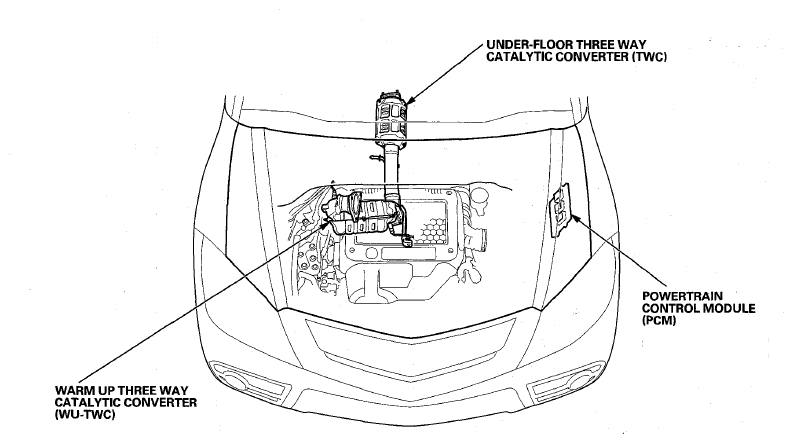 UNDER-FLOOR THREE WAY CATALYTIC CONVERTER (TWC)

POWERTRAIN CONTROL MODULE (PCM)

WARM UP THREE WAY CATALYTIC CONVERTER (WU-TWC)