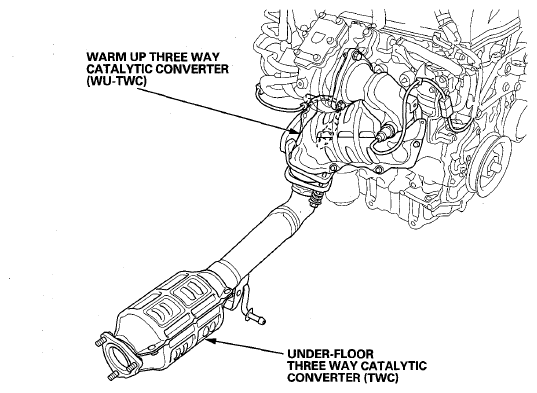 WARM UP THREE WAY CATALYTIC CONVERTER (WU-TWC)

UNDER-FLOOR THREE WAY CATALYTIC CONVERTER (TWC)