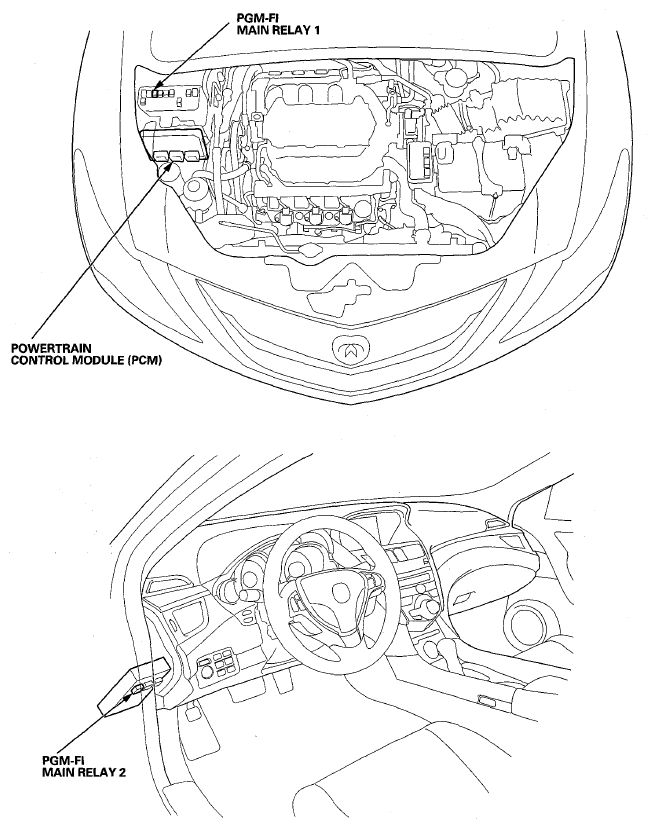 PGM-FI
MAIN RELAY 1

POWERTRAIN
CONTROL MODULE (PCM)

PGM-FI
MAIN RELAY 2