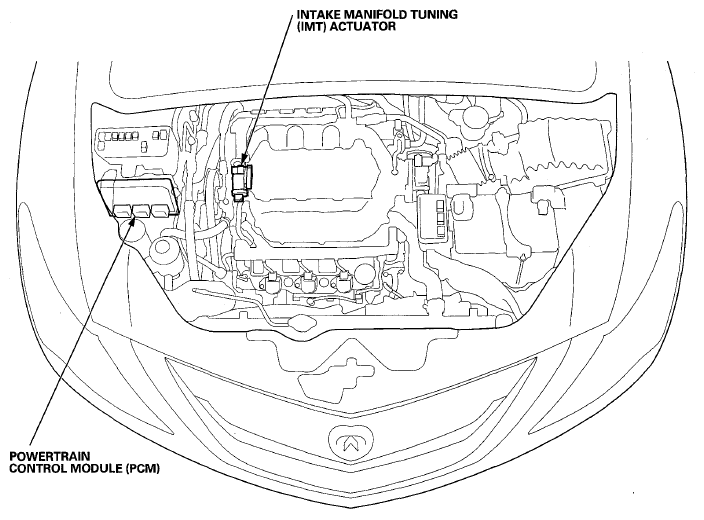 INTAKE MANIFOLD TUNING (IMT) ACTUATOR

POWERTRAIN CONTROL MODULE (PCM)