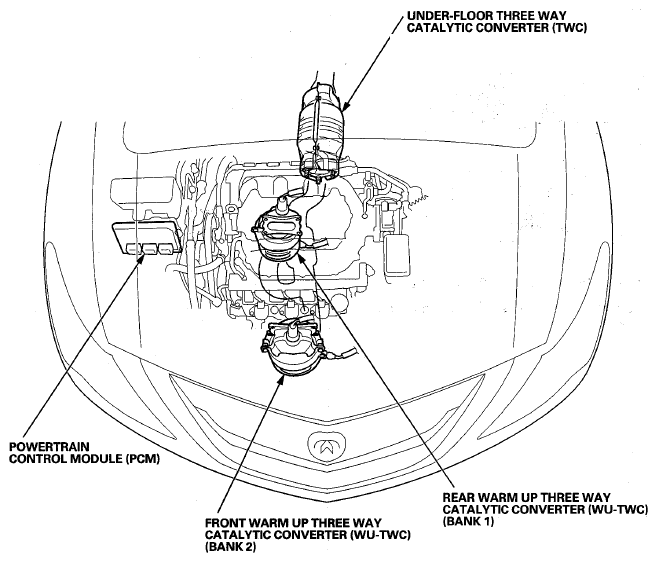 UNDER-FLOOR THREE WAY CATALYTIC CONVERTER (TWC)

POWERTRAIN CONTROL MODULE (PCM)

REAR WARM UP THREE WAY CATALYTIC CONVERTER (WU-TWC) (BANK 1)

FRONT WARM UP THREE WAY CATALYTIC CONVERTER (WU-TWC) (BANK 2)