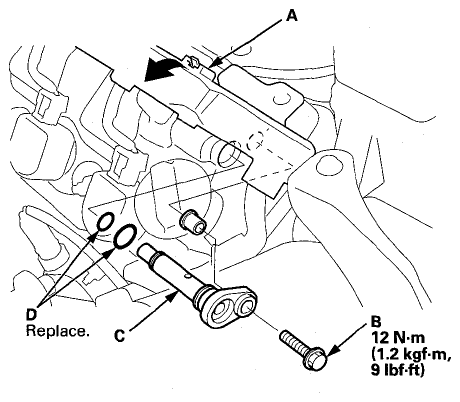 A

D
Replace.

C

B
12 N·m
(1.2 kgf·m,
9 lbf·ft)