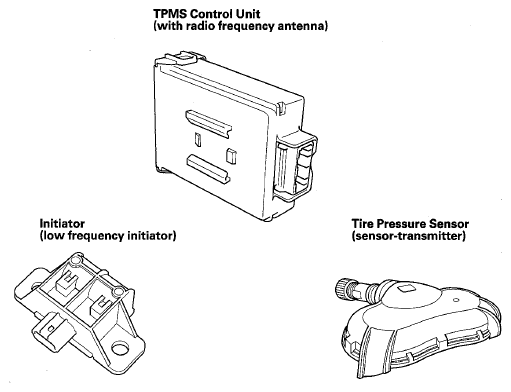 TPMS Control Unit
(with radio frequency antenna)

Initiator
(low frequency initiator)

Tire Pressure Sensor
(sensor-transmitter)