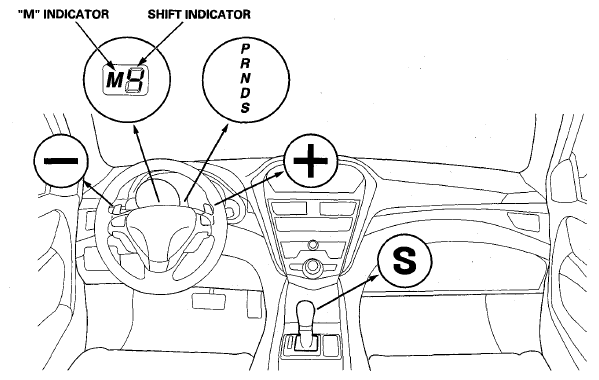 "M" INDICATOR
SHIFT INDICATOR

M 8

P
R
N
D
S

−

+

S