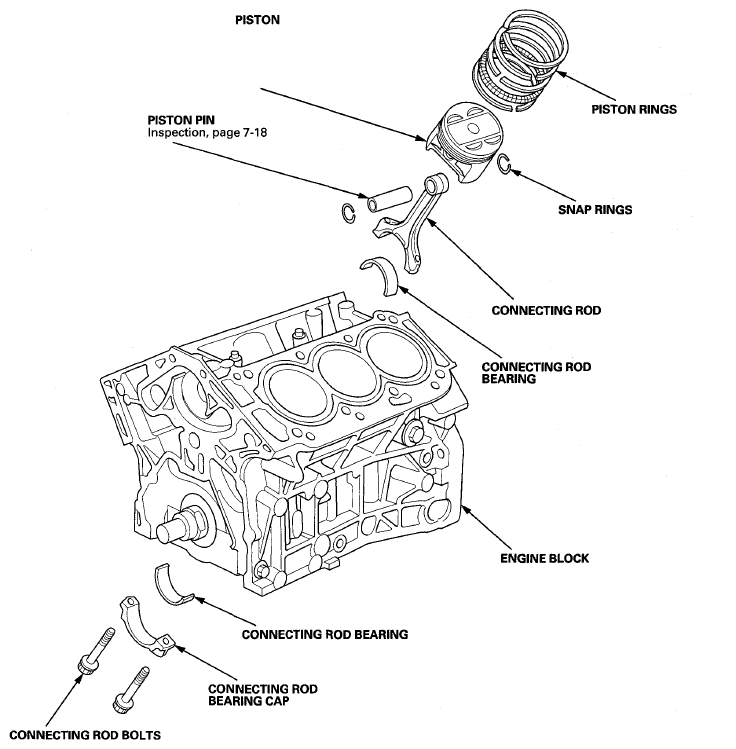 PISTON

PISTON RINGS

PISTON PIN
Inspection, page 7-18

SNAP RINGS

CONNECTING ROD

CONNECTING ROD BEARING

ENGINE BLOCK

CONNECTING ROD BEARING

CONNECTING ROD BEARING CAP

CONNECTING ROD BOLTS