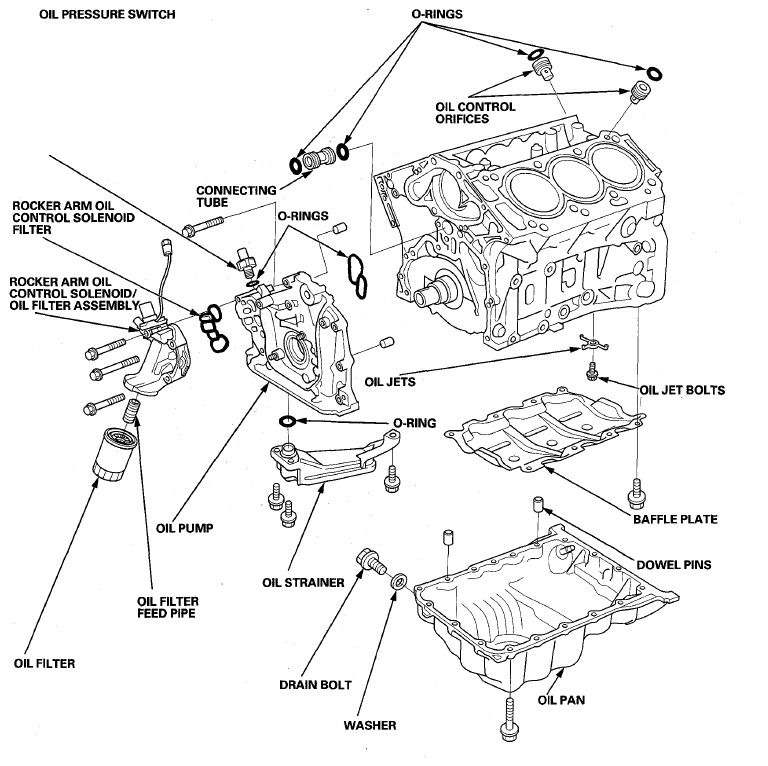 OIL PRESSURE SWITCH

O-RINGS

OIL CONTROL ORIFICES

CONNECTING TUBE

ROCKER ARM OIL CONTROL SOLENOID FILTER

O-RINGS

ROCKER ARM OIL CONTROL SOLENOID/ OIL FILTER ASSEMBLY

OIL JETS

OIL JET BOLTS

O-RING

BAFFLE PLATE

OIL PUMP

DOWEL PINS

OIL STRAINER

OIL FILTER FEED PIPE

OIL FILTER

DRAIN BOLT

OIL PAN

WASHER