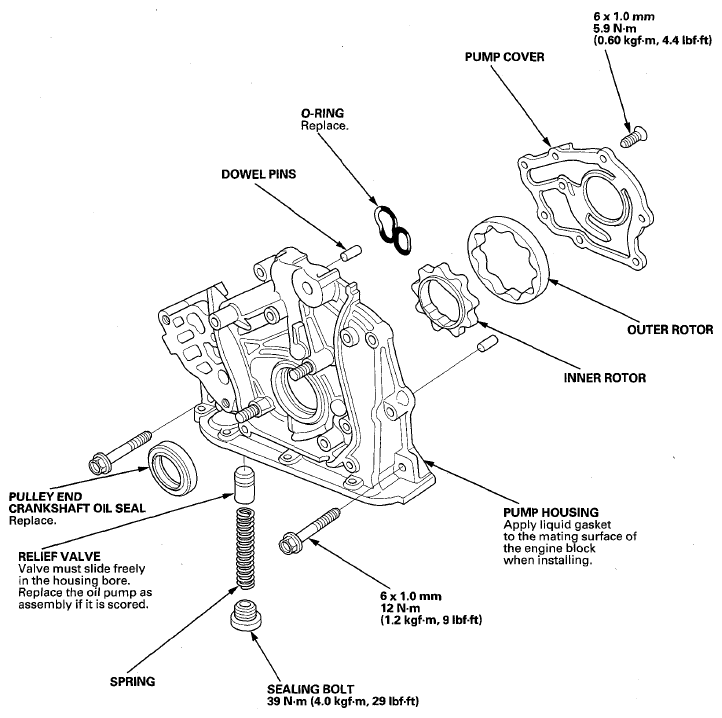 6 x 1.0 mm
5.9 N·m
(0.60 kgf·m, 4.4 lbf·ft)

PUMP COVER

O-RING
Replace.

DOWEL PINS

OUTER ROTOR

INNER ROTOR

PULLEY END
CRANKSHAFT OIL SEAL
Replace.

RELIEF VALVE
Valve must slide freely in the housing bore. Replace the oil pump as assembly if it is scored.

PUMP HOUSING
Apply liquid gasket to the mating surface of the engine block when installing.

6 x 1.0 mm
12 N·m
(1.2 kgf·m, 9 lbf·ft)

SPRING

SEALING BOLT
39 N·m (4.0 kgf·m, 29 lbf·ft)