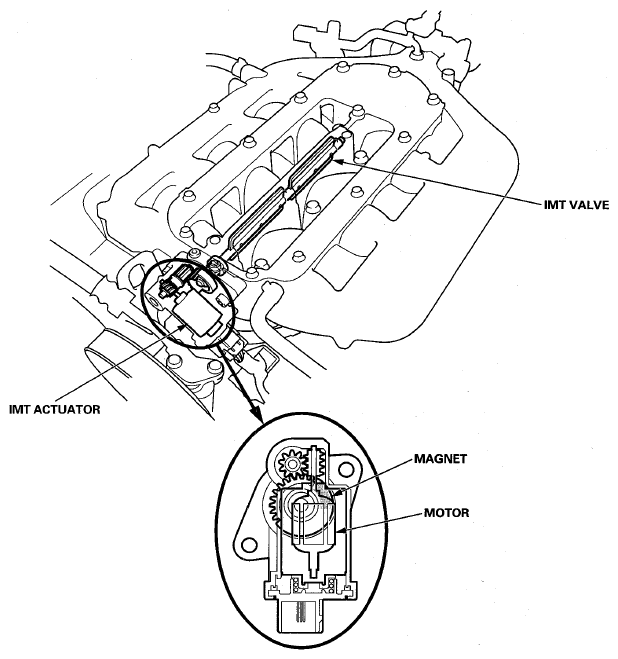 IMT VALVE

IMT ACTUATOR

MAGNET

MOTOR