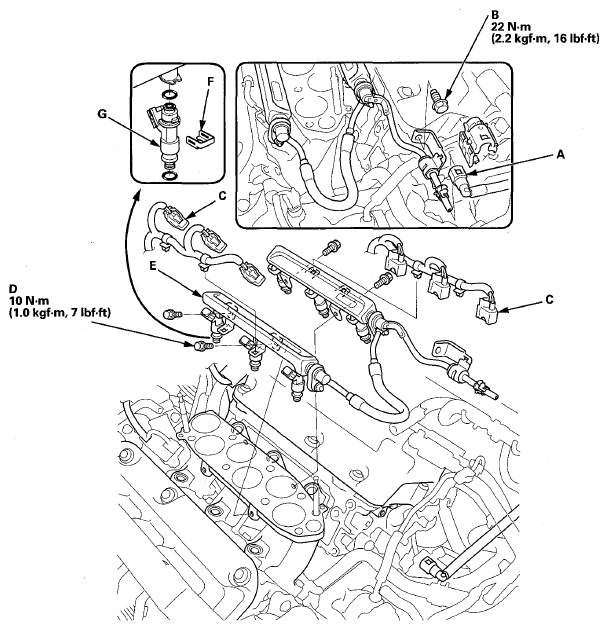 B
22 N·m
(2.2 kgf·m, 16 lbf·ft)

F

G

A

C

E

D
10 N·m
(1.0 kgf·m, 7 lbf·ft)

C