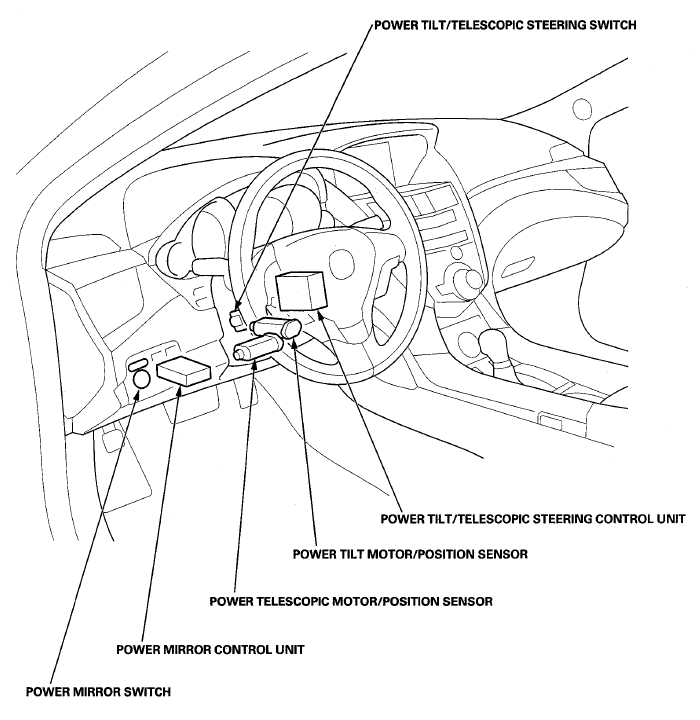 POWER TILT/TELESCOPIC STEERING SWITCH

POWER TILT/TELESCOPIC STEERING CONTROL UNIT

POWER TILT MOTOR/POSITION SENSOR

POWER TELESCOPIC MOTOR/POSITION SENSOR

POWER MIRROR CONTROL UNIT

POWER MIRROR SWITCH